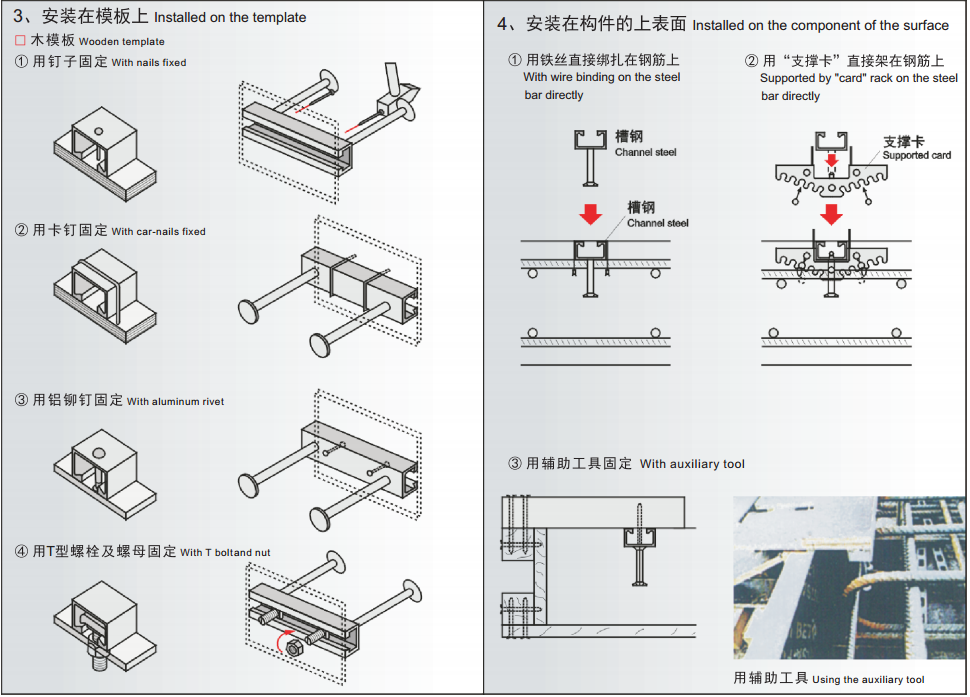 3、安装在模板上 Installed on the template

□ 木模板 Wooden template

① 用钉子固定 With nails fixed

② 用卡钉固定 With car-nails fixed

③ 用铝铆钉固定 With aluminum rivet

④ 用T型螺栓及螺母固定 With T boltand nut

4、安装在构件的上表面 Installed on the component of the surface

① 用铁丝直接绑扎在钢筋上 With wire binding on the steel bar directly

槽钢 Channel steel

槽钢 Channel steel

② 用“支撑卡”直接架在钢筋上 Supported by "card" rack on the steel bar directly

支撑卡 Supported card

③ 用辅助工具固定 With auxiliary tool

用辅助工具 Using the auxiliary tool